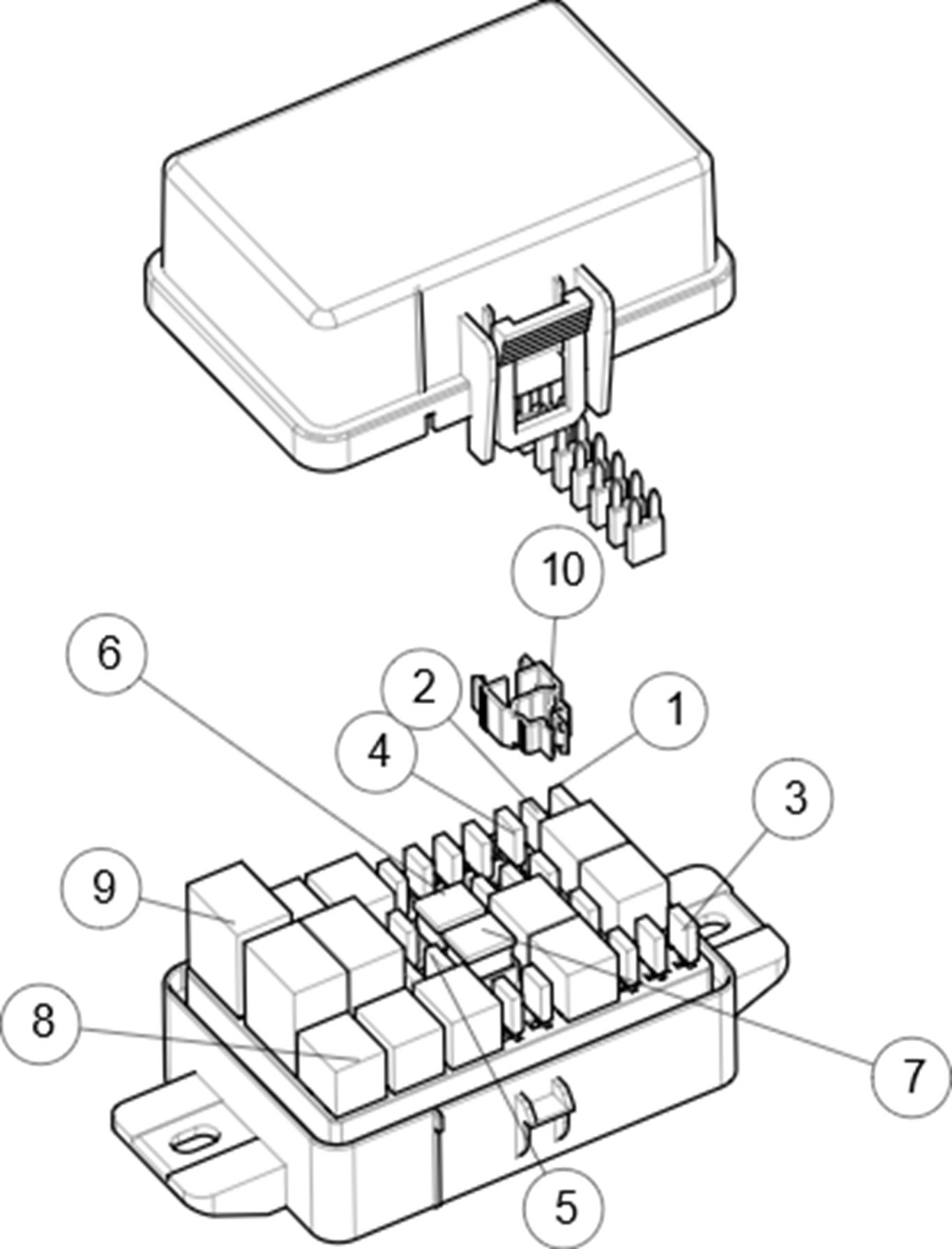 10
6
2
1
4
3
9
8
7
5